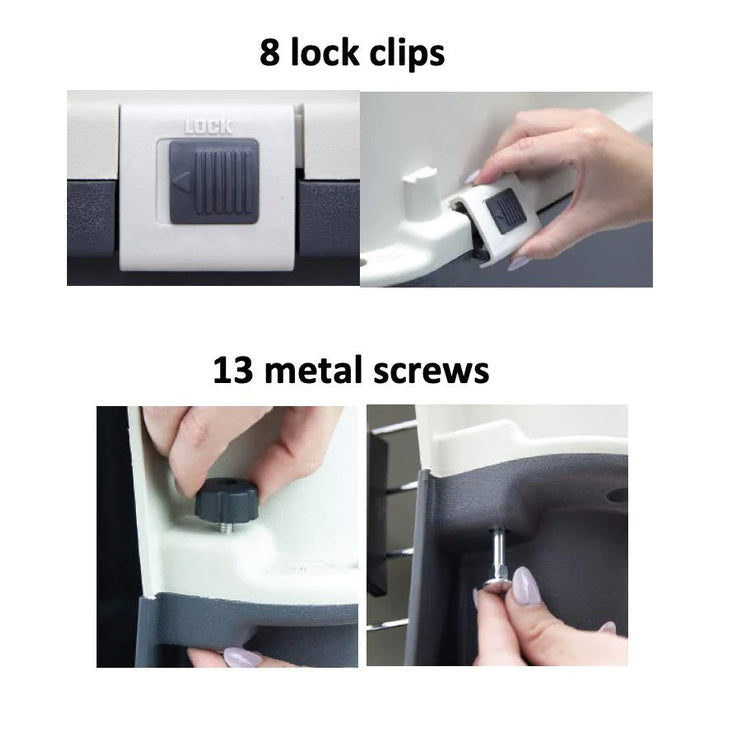 8 lock clips

LOCK

13 metal screws