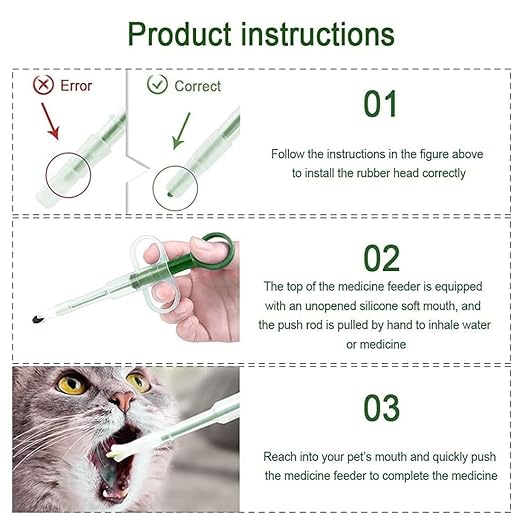 Product instructions

Error

Correct

01

Follow the instructions in the figure above to install the rubber head correctly

02

The top of the medicine feeder is equipped with an unopened silicone soft mouth, and the push rod is pulled by hand to inhale water or medicine

03

Reach into your pet's mouth and quickly push the medicine feeder to complete the medicine