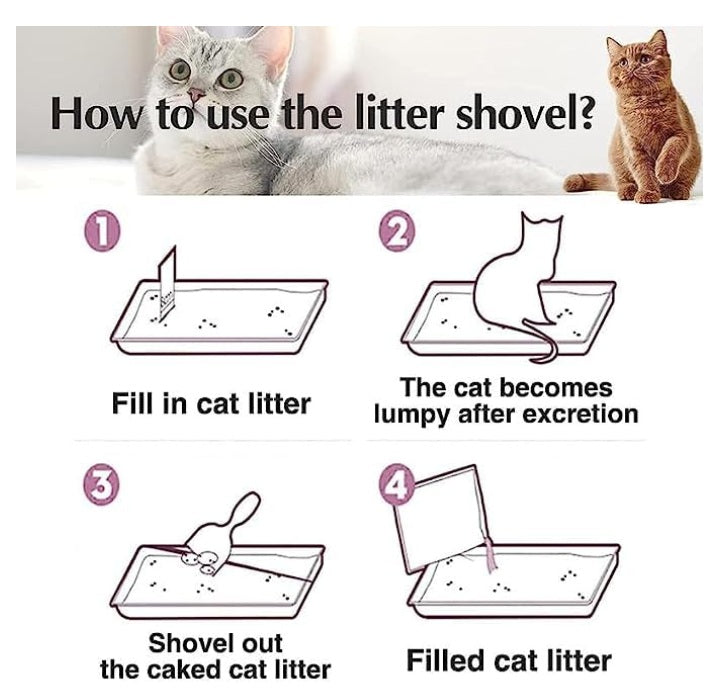 How to use the litter shovel?

1

Fill in cat litter

2

The cat becomes lumpy after excretion

3

Shovel out the caked cat litter

4

Filled cat litter