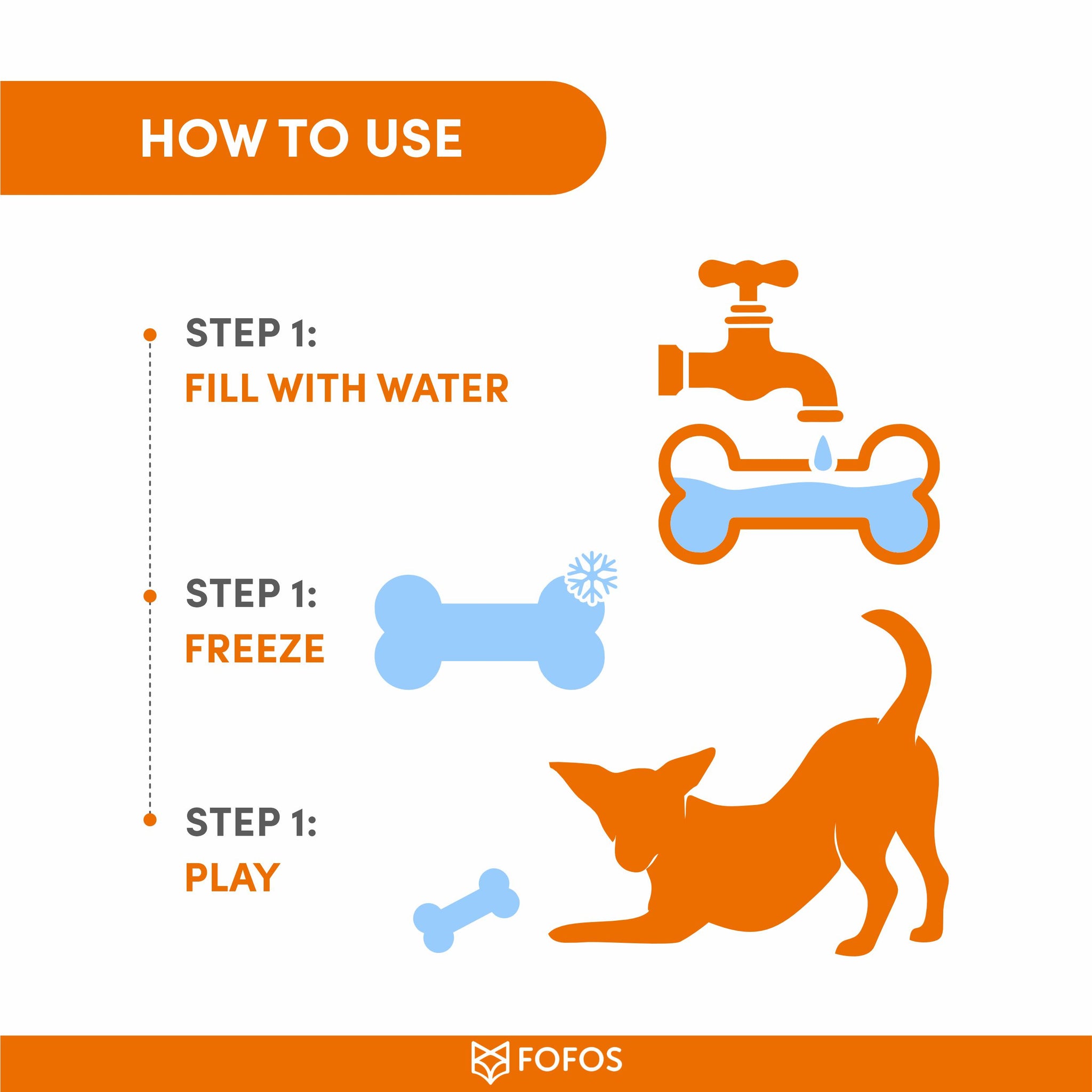 HOW TO USE

STEP 1:
FILL WITH WATER

STEP 1:
FREEZE

STEP 1:
PLAY

FOFOS