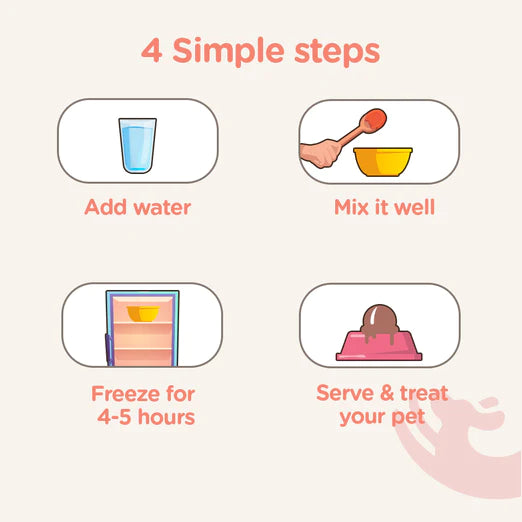 4 Simple steps

Add water

Mix it well

Freeze for 4-5 hours

Serve & treat your pet