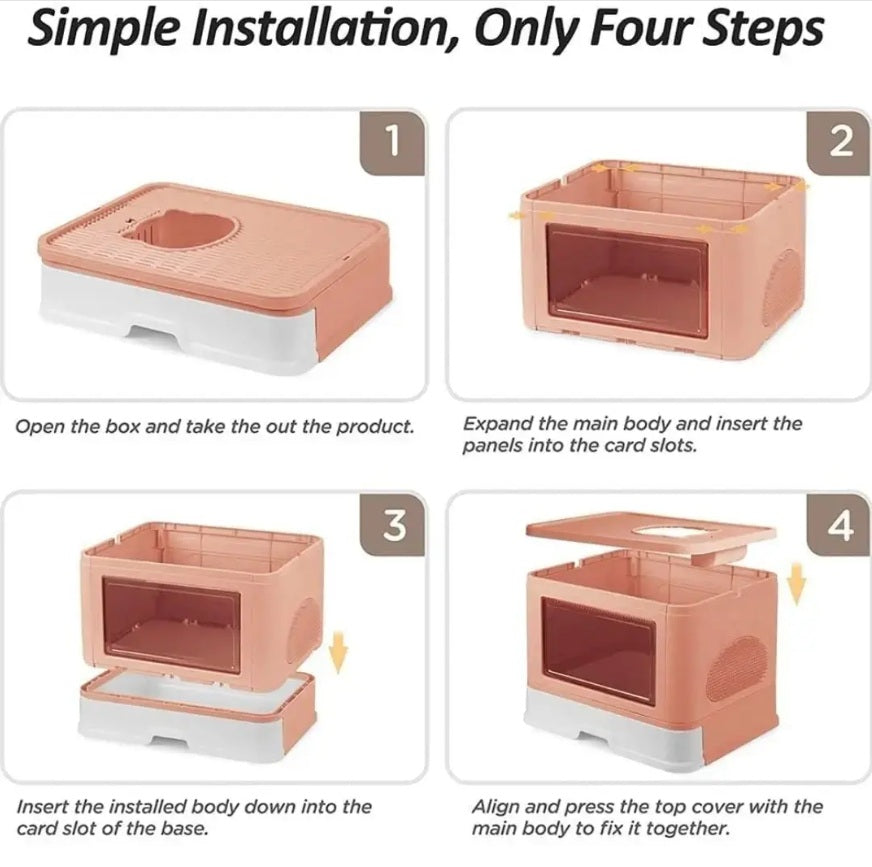 Simple Installation, Only Four Steps

1

Open the box and take the out the product.

2

Expand the main body and insert the panels into the card slots.

3

Insert the installed body down into the card slot of the base.

4

Align and press the top cover with the main body to fix it together.