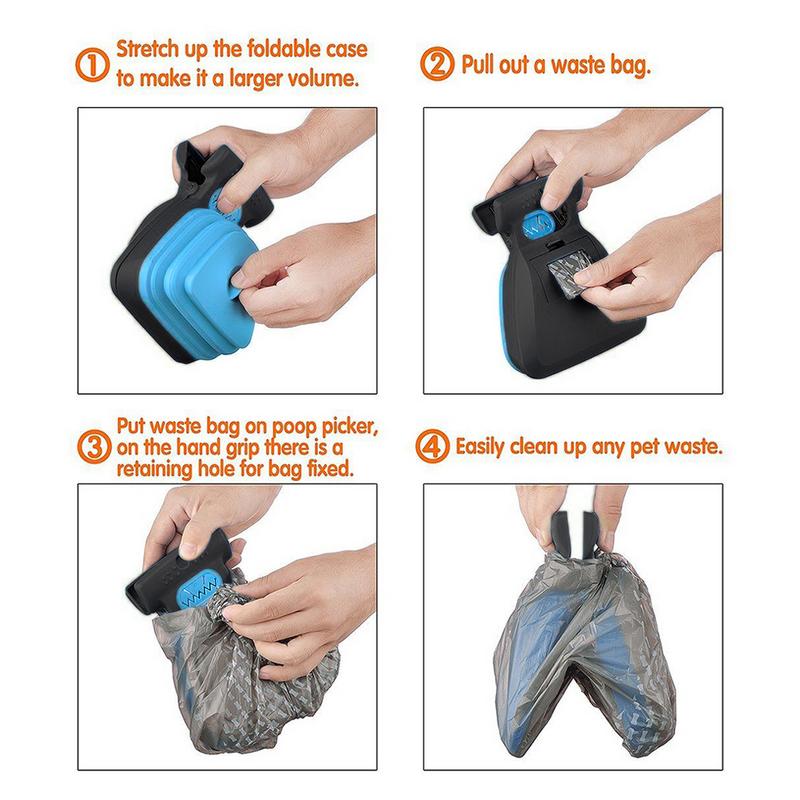 ① Stretch up the foldable case to make it a larger volume.

② Pull out a waste bag.

③ Put waste bag on poop picker, on the hand grip there is a retaining hole for bag fixed.

④ Easily clean up any pet waste.