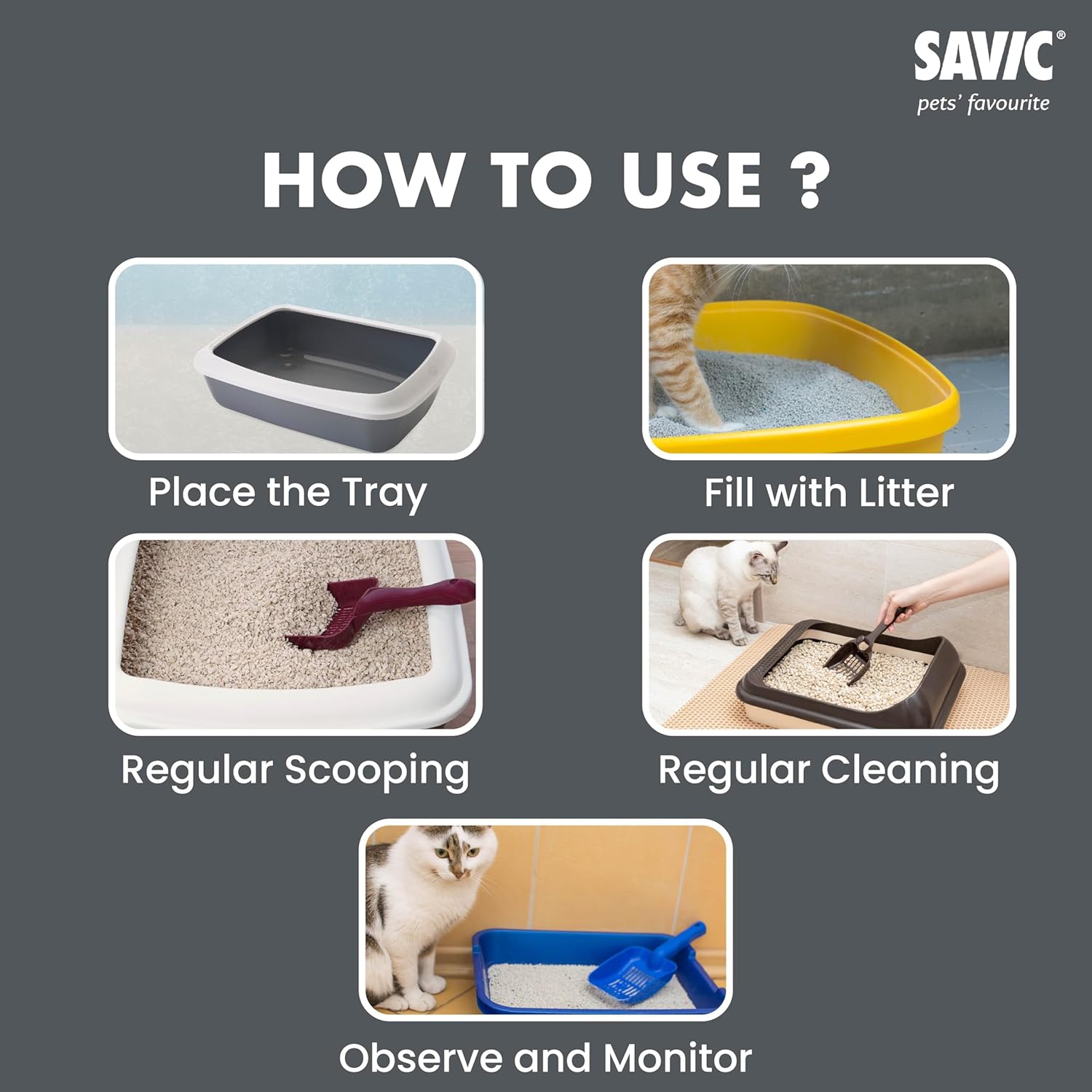 SAVIC®
pets' favourite

HOW TO USE ?

Place the Tray

Fill with Litter

Regular Scooping

Regular Cleaning

Observe and Monitor