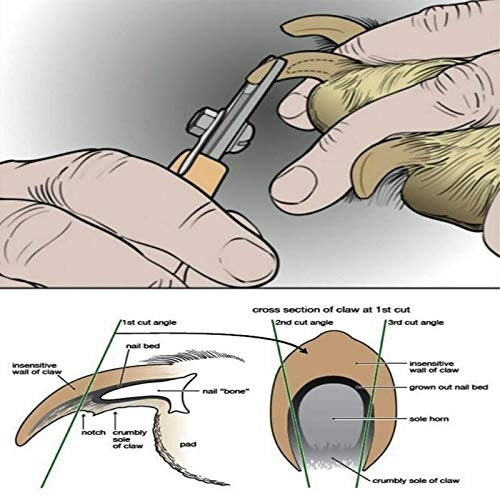 cross section of claw at 1st cut

1st cut angle

2nd cut angle

3rd cut angle

nail bed

insensitive wall of claw

nail "bone"

notch

crumbly sole of claw

pad

insensitive wall of claw

grown out nail bed

sole horn

crumbly sole of claw